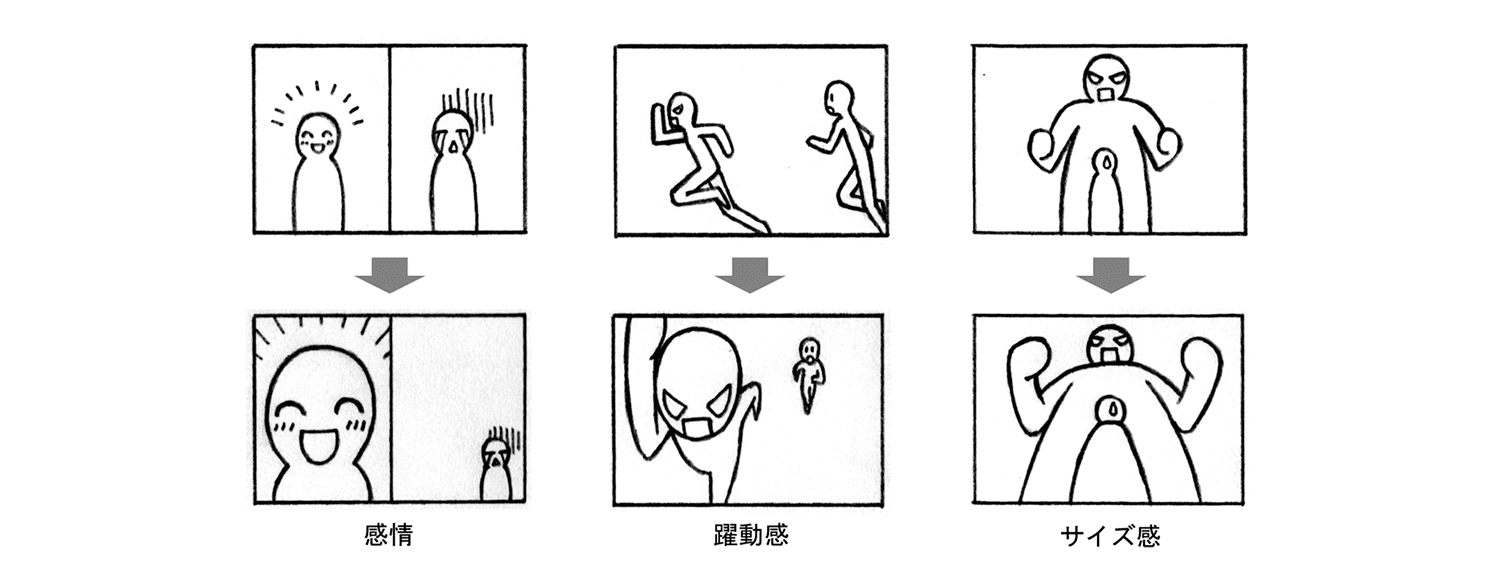 感情

躍動感

サイズ感